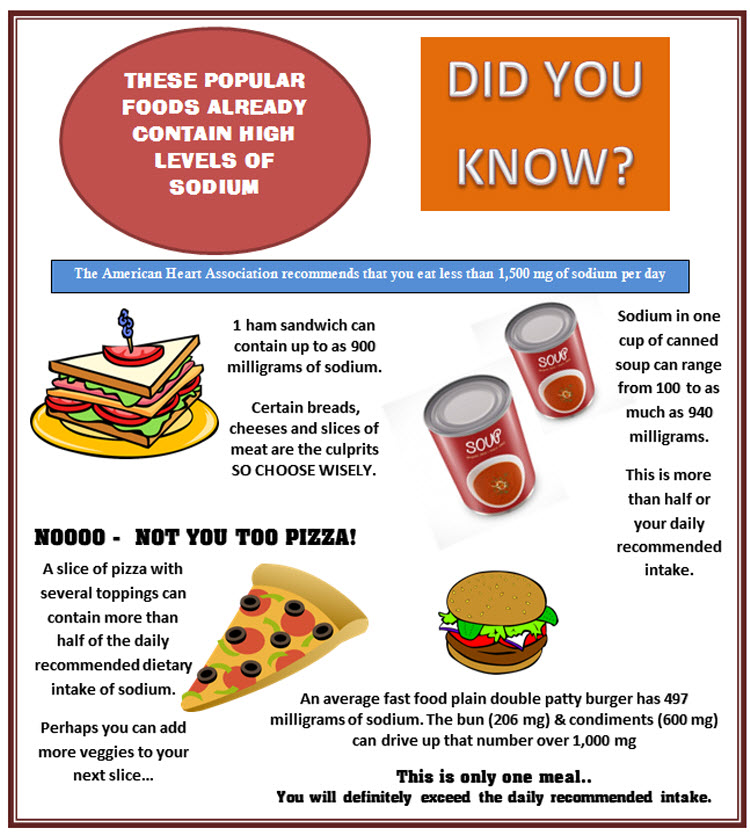 THESE POPULAR FOODS ALREADY CONTAIN HIGH LEVELS OF SODIUM

DID YOU KNOW?

The American Heart Association recommends that you eat less than 1,500 mg of sodium per day

1 ham sandwich can contain up to as 900 milligrams of sodium.

Certain breads, cheeses and slices of meat are the culprits SO CHOOSE WISELY.

SOUP

SOUP

Sodium in one cup of canned soup can range from 100 to as much as 940 milligrams.

This is more than half or your daily recommended intake.

NOOOO - NOT YOU TOO PIZZA!

A slice of pizza with several toppings can contain more than half of the daily recommended dietary intake of sodium.

Perhaps you can add more veggies to your next slice...

An average fast food plain double patty burger has 497 milligrams of sodium. The bun (206 mg) & condiments (600 mg) can drive up that number over 1,000 mg

This is only one meal..
You will definitely exceed the daily recommended intake.